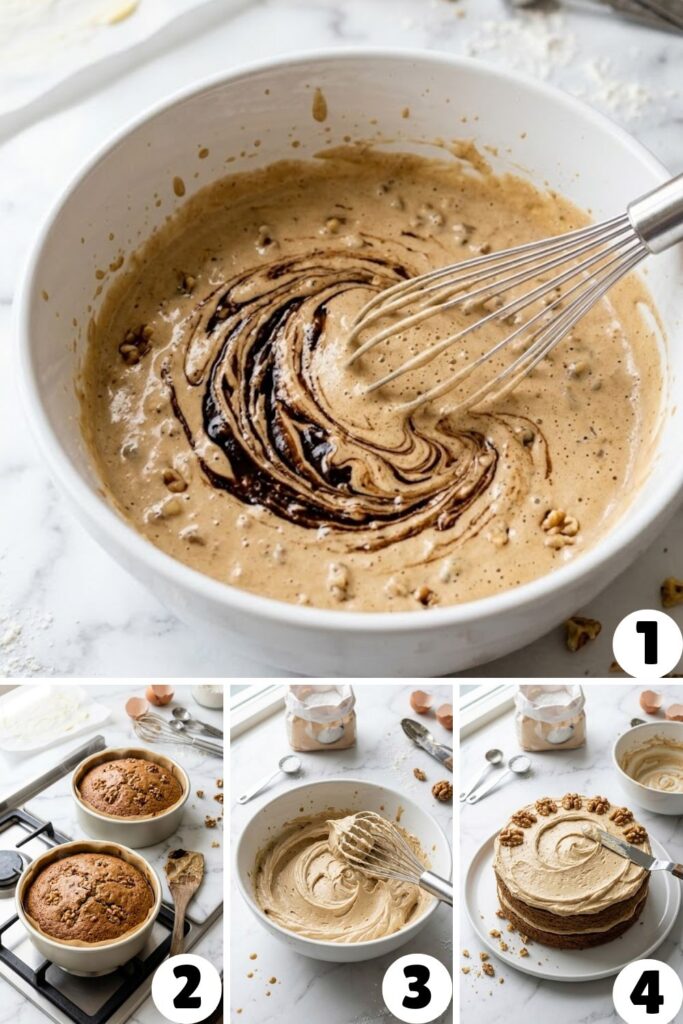 1

2

3

4